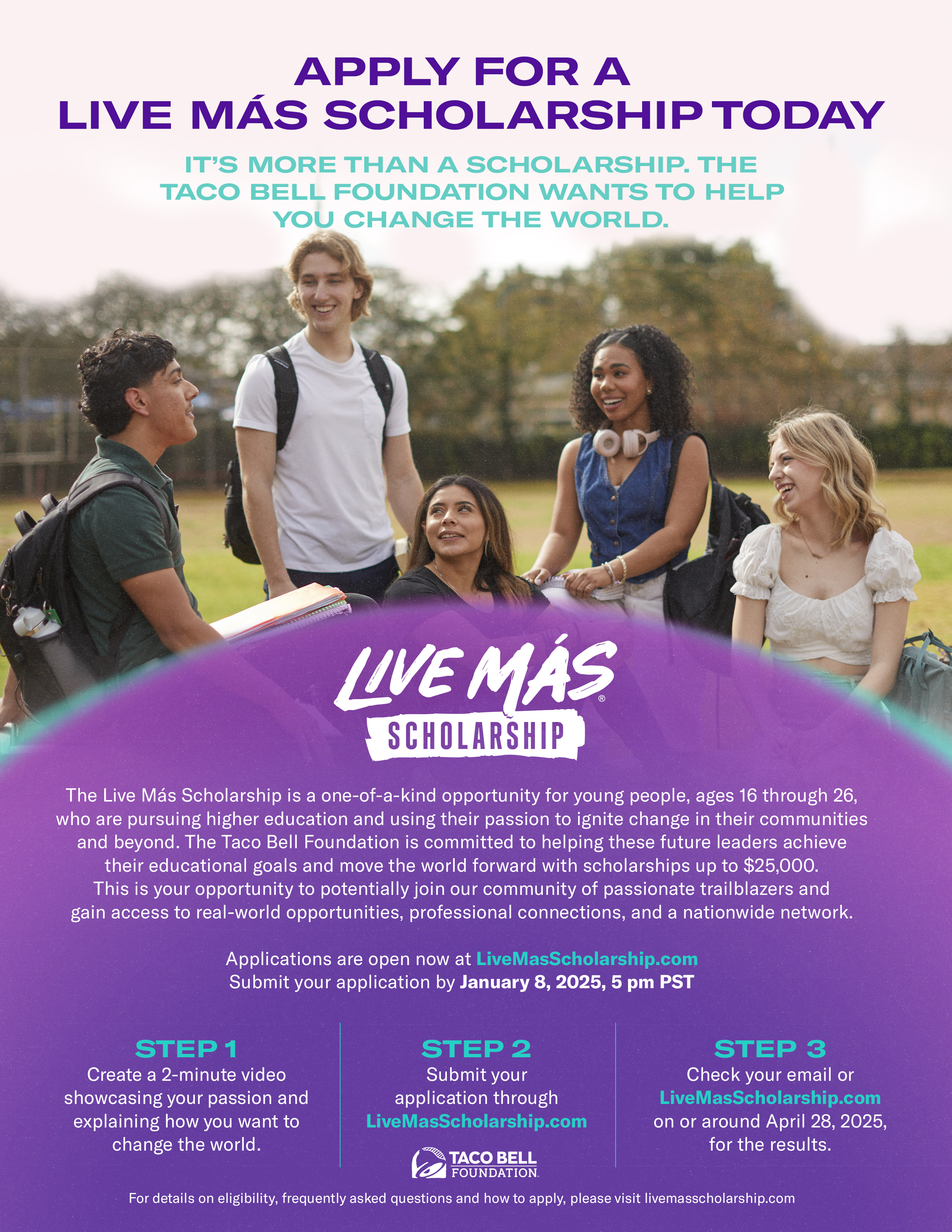 APPLY FOR A
LIVE MÁS SCHOLARSHIP TODAY

IT'S MORE THAN A SCHOLARSHIP. THE TACO BELL FOUNDATION WANTS TO HELP YOU CHANGE THE WORLD.

LIVE MÁS®
SCHOLARSHIP

The Live Más Scholarship is a one-of-a-kind opportunity for young people, ages 16 through 26, who are pursuing higher education and using their passion to ignite change in their communities and beyond. The Taco Bell Foundation is committed to helping these future leaders achieve their educational goals and move the world forward with scholarships up to $25,000. This is your opportunity to potentially join our community of passionate trailblazers and gain access to real-world opportunities, professional connections, and a nationwide network.

Applications are open now at LiveMasScholarship.com
Submit your application by January 8, 2025, 5 pm PST

STEP 1
Create a 2-minute video showcasing your passion and explaining how you want to change the world.

STEP 2
Submit your application through LiveMasScholarship.com

STEP 3
Check your email or LiveMasScholarship.com on or around April 28, 2025, for the results.

TACO BELL FOUNDATION

For details on eligibility, frequently asked questions and how to apply, please visit livemasscholarship.com